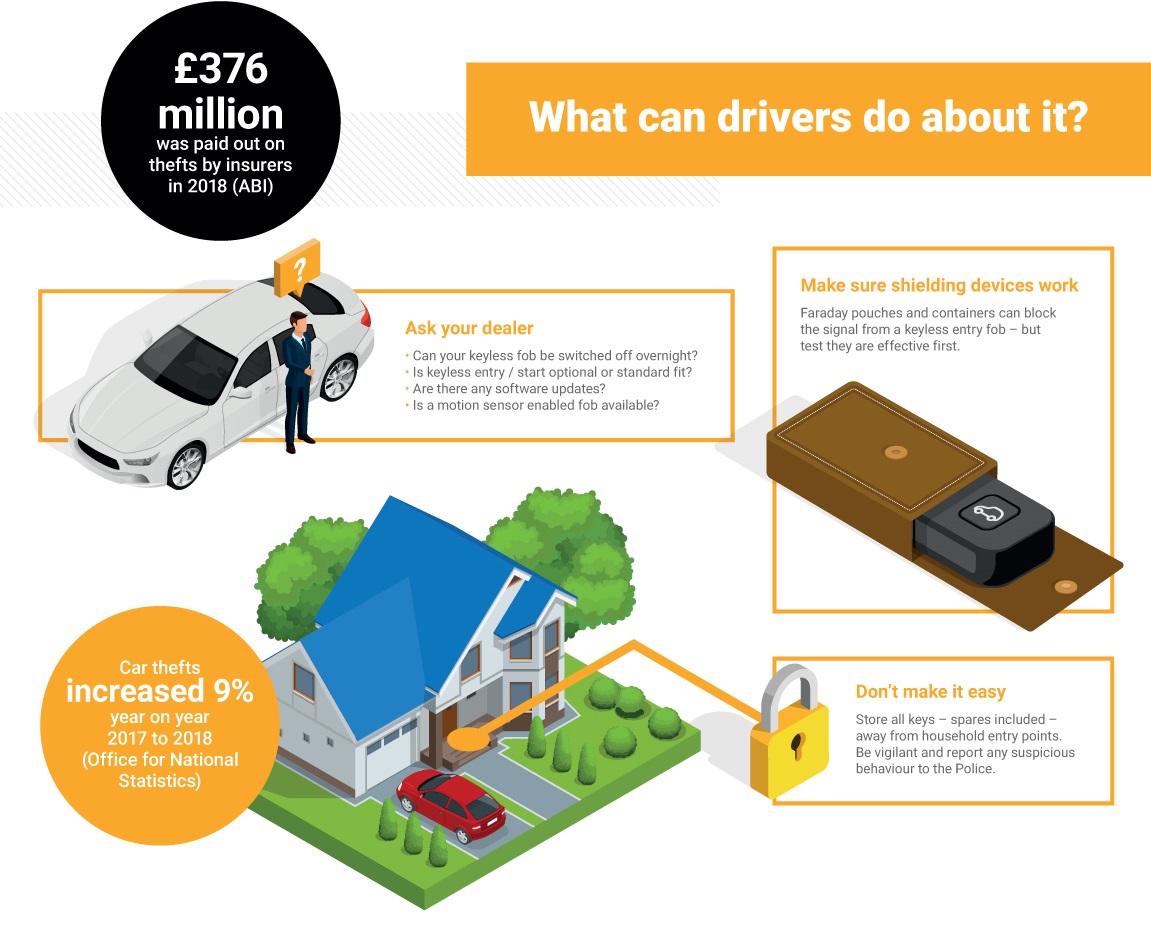 £376 million
was paid out on thefts by insurers in 2018 (ABI)

What can drivers do about it?

?

Ask your dealer
• Can your keyless fob be switched off overnight?
• Is keyless entry / start optional or standard fit?
• Are there any software updates?
• Is a motion sensor enabled fob available?

Make sure shielding devices work
Faraday pouches and containers can block the signal from a keyless entry fob – but test they are effective first.

Car thefts
increased 9%
year on year
2017 to 2018
(Office for National Statistics)

Don't make it easy
Store all keys – spares included – away from household entry points. Be vigilant and report any suspicious behaviour to the Police.