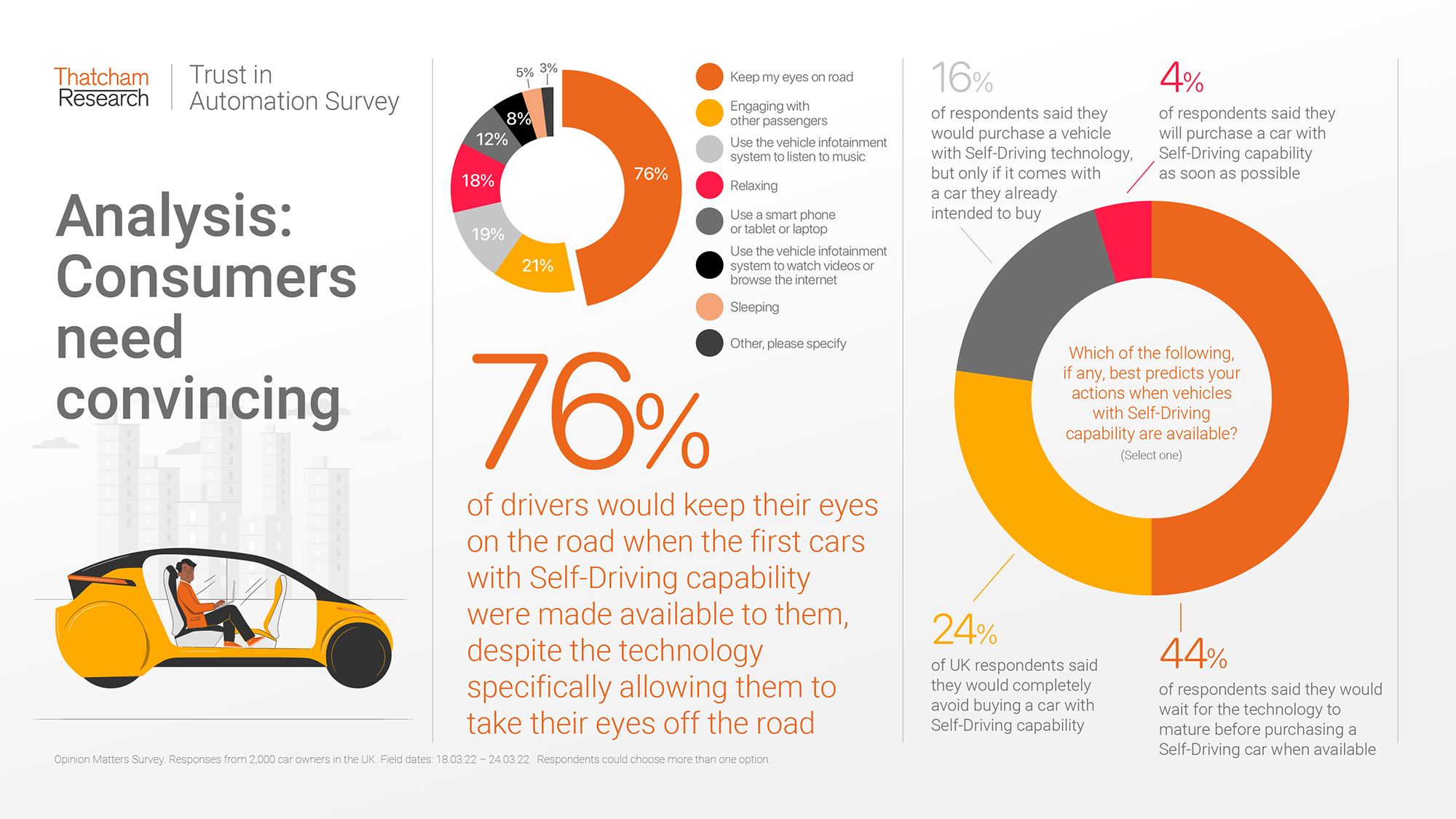 Thatcham Research

Trust in Automation Survey

Analysis: Consumers need convincing

5%
3%
8%
12%
18%
19%
21%
76%

Keep my eyes on road

Engaging with other passengers

Use the vehicle infotainment system to listen to music

Relaxing

Use a smart phone or tablet or laptop

Use the vehicle infotainment system to watch videos or browse the internet

Sleeping

Other, please specify

76%

of drivers would keep their eyes on the road when the first cars with Self-Driving capability were made available to them, despite the technology specifically allowing them to take their eyes off the road

16%

of respondents said they would purchase a vehicle with Self-Driving technology, but only if it comes with a car they already intended to buy

4%

of respondents said they will purchase a car with Self-Driving capability as soon as possible

Which of the following, if any, best predicts your actions when vehicles with Self-Driving capability are available?

(Select one)

24%

of UK respondents said they would completely avoid buying a car with Self-Driving capability

44%

of respondents said they would wait for the technology to mature before purchasing a Self-Driving car when available

Opinion Matters Survey. Responses from 2,000 car owners in the UK. Field dates: 18.03.22 – 24.03.22 Respondents could choose more than one option.