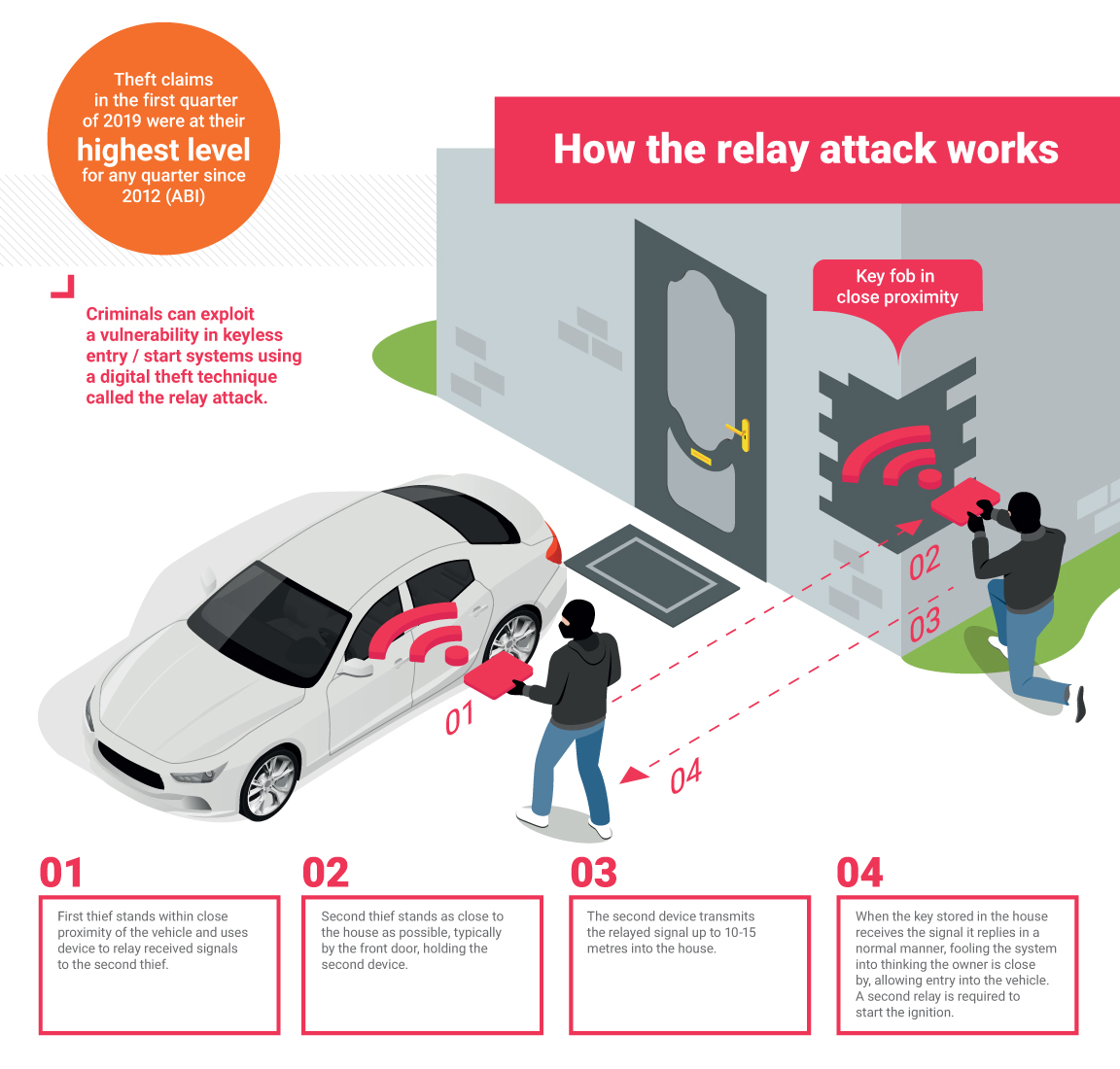 Theft claims in the first quarter of 2019 were at their highest level for any quarter since 2012 (ABI)

How the relay attack works

Criminals can exploit a vulnerability in keyless entry / start systems using a digital theft technique called the relay attack.

Key fob in close proximity

02

03

01

04

01

First thief stands within close proximity of the vehicle and uses device to relay received signals to the second thief.

02

Second thief stands as close to the house as possible, typically by the front door, holding the second device.

03

The second device transmits the relayed signal up to 10-15 metres into the house.

04

When the key stored in the house receives the signal it replies in a normal manner, fooling the system into thinking the owner is close by, allowing entry into the vehicle. A second relay is required to start the ignition.